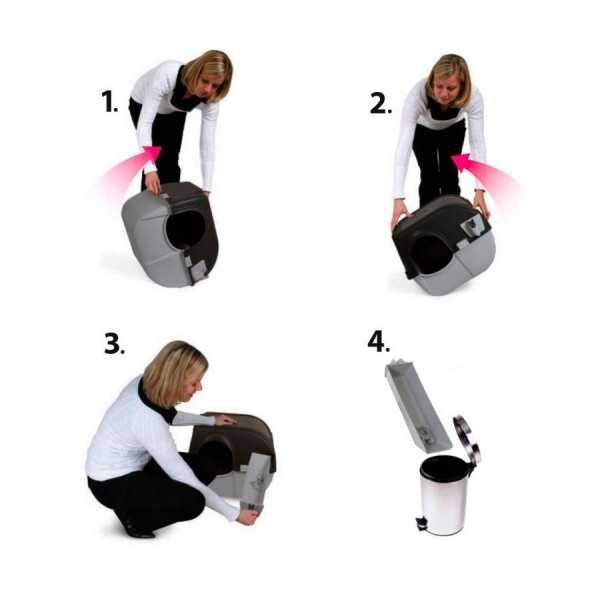 1.

2.

3.

4.