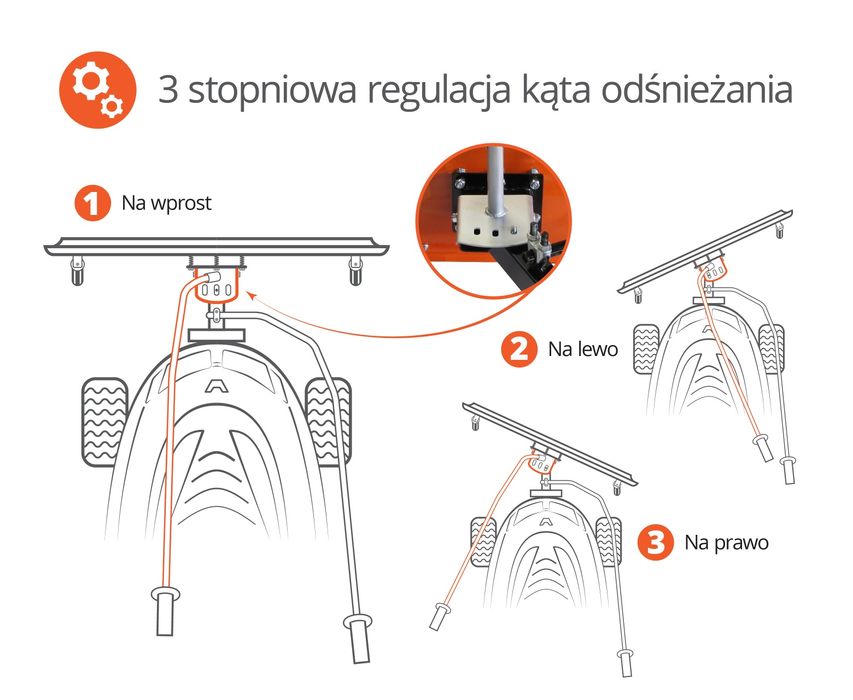 3 stopniowa regulacja kąta odśnieżania

1 Na wprost

2 Na lewo

3 Na prawo