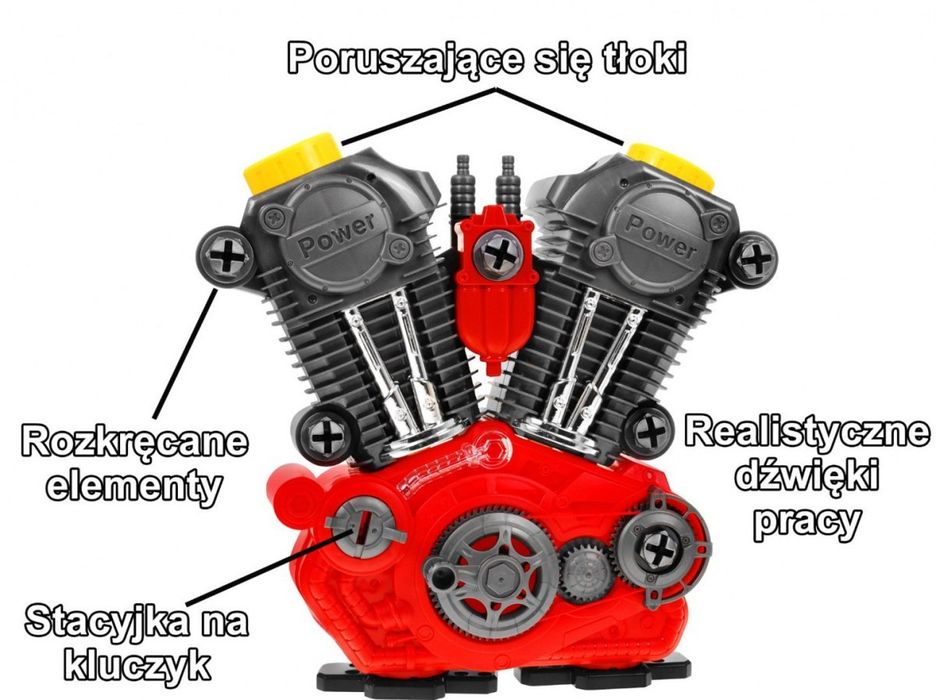 Poruszające się tłoki

Power

Power

Rozkręcane elementy

Realistyczne dźwięki pracy

Stacyjka na kluczyk