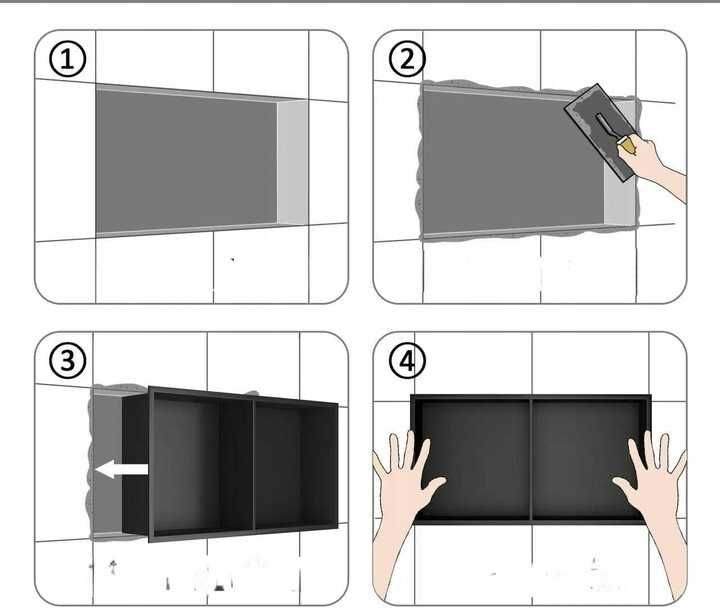 ①

②

③

④