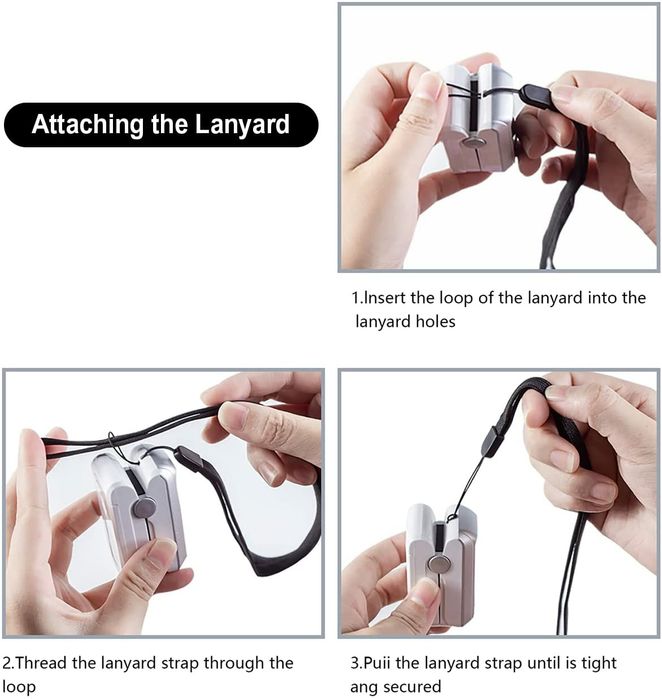 Attaching the Lanyard

1.Insert the loop of the lanyard into the lanyard holes

2.Thread the lanyard strap through the loop

3.Puii the lanyard strap until is tight ang secured