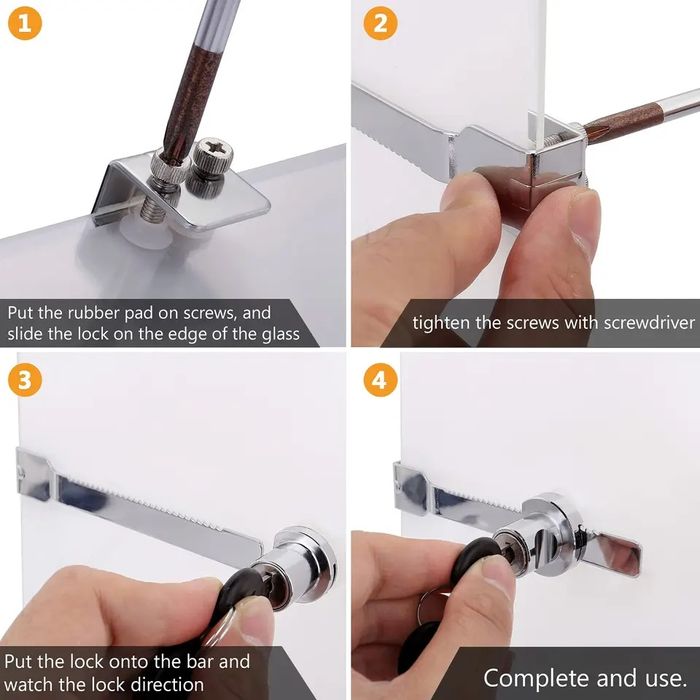 1

Put the rubber pad on screws, and slide the lock on the edge of the glass

2

tighten the screws with screwdriver

3

Put the lock onto the bar and watch the lock direction

4

Complete and use.