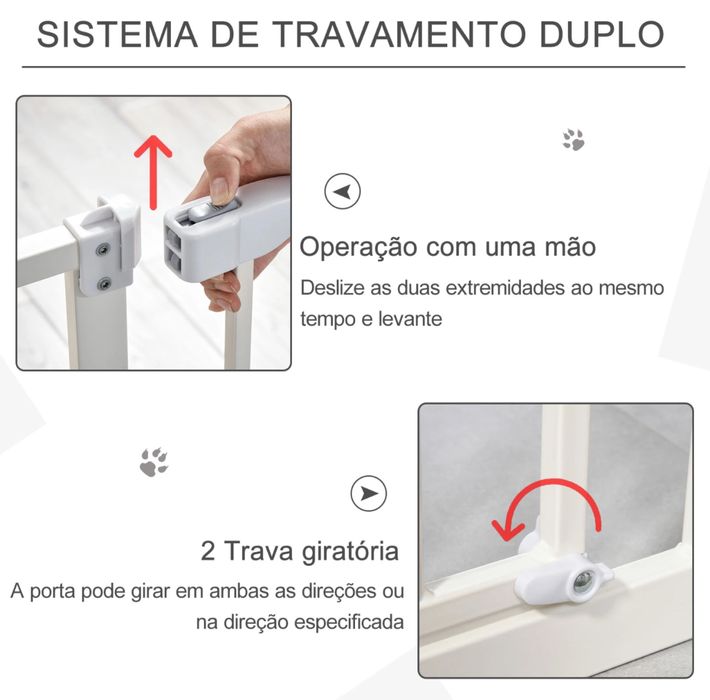 SISTEMA DE TRAVAMENTO DUPLO

Operação com uma mão

Deslize as duas extremidades ao mesmo tempo e levante

2 Trava giratória

A porta pode girar em ambas as direções ou na direção especificada