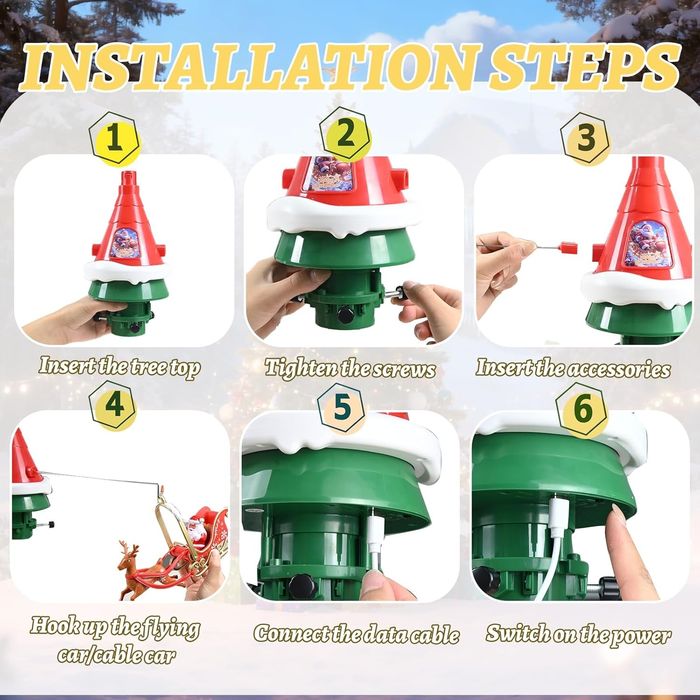 INSTALLATION STEPS

1

Insert the tree top

2

Tighten the screws

3

Insert the accessories

4

Hook up the flying car/cable car

5

Connect the data cable

6

Switch on the power