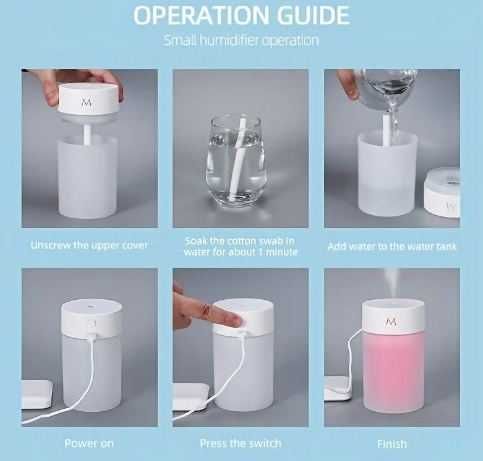 OPERATION GUIDE
Small humidifier operation

M

Unscrew the upper cover

Soak the cotton swab in water for about 1 minute

Add water to the water tank

Power on

Press the switch

M

Finish