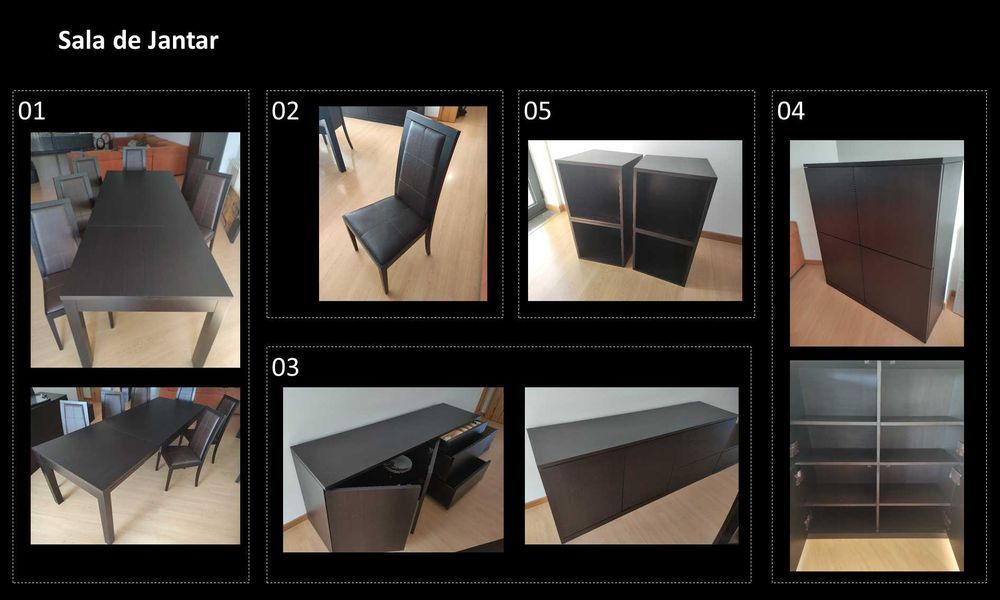 Sala de Jantar

01

02

05

04

03