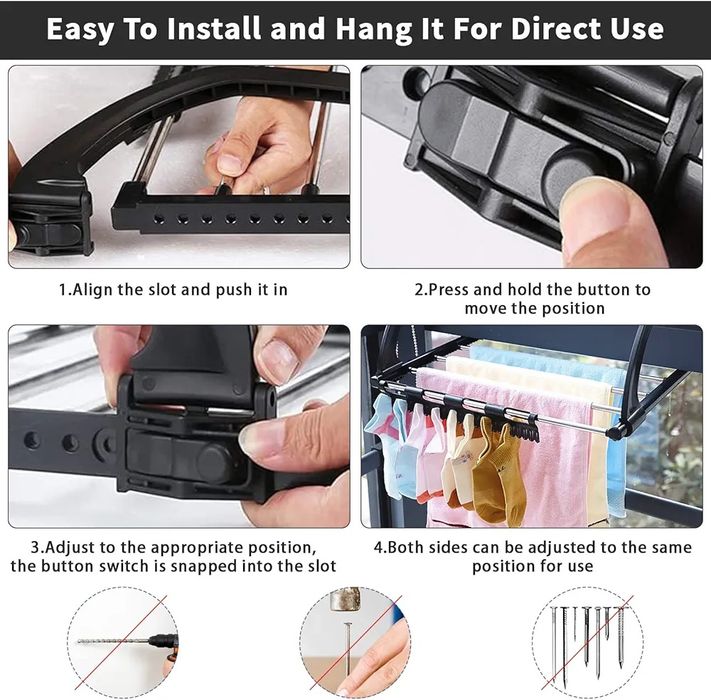 Easy To Install and Hang It For Direct Use

1.Align the slot and push it in

2.Press and hold the button to move the position

3.Adjust to the appropriate position, the button switch is snapped into the slot

4.Both sides can be adjusted to the same position for use