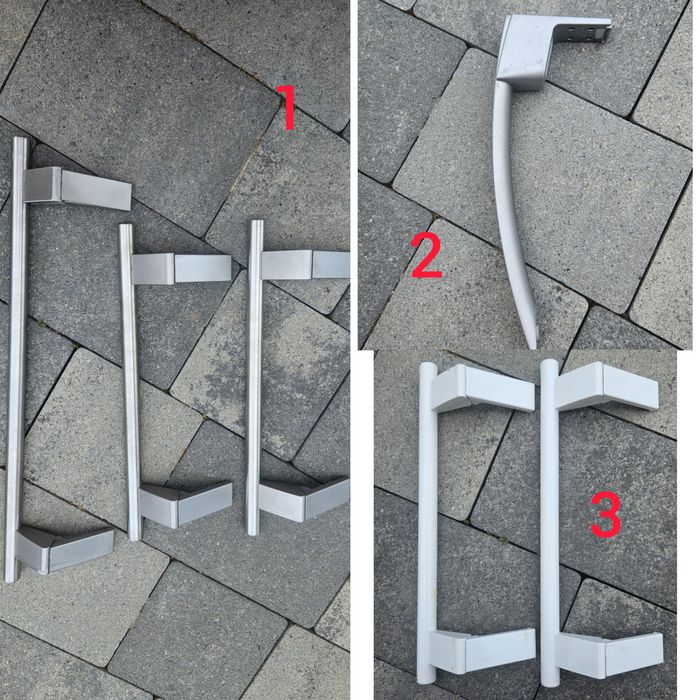 1

2

3