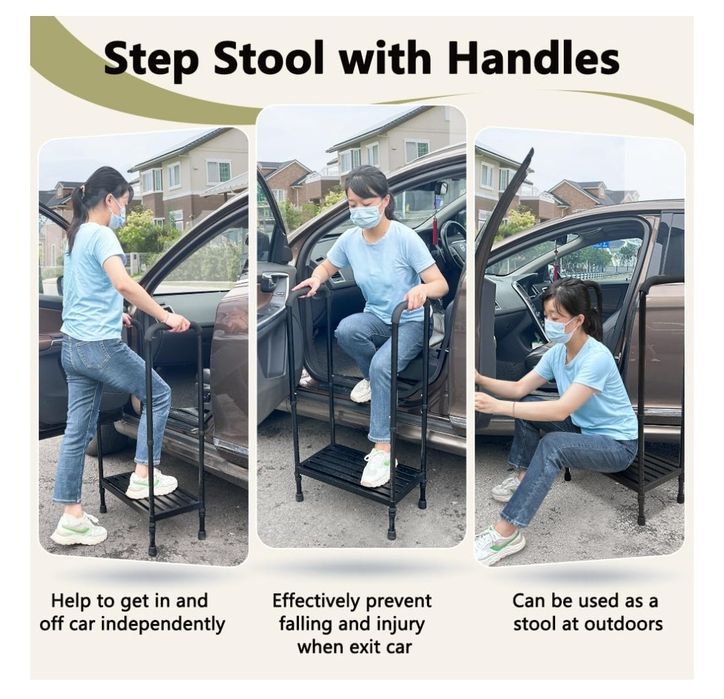 Step Stool with Handles

Help to get in and off car independently

Effectively prevent falling and injury when exit car

Can be used as a stool at outdoors