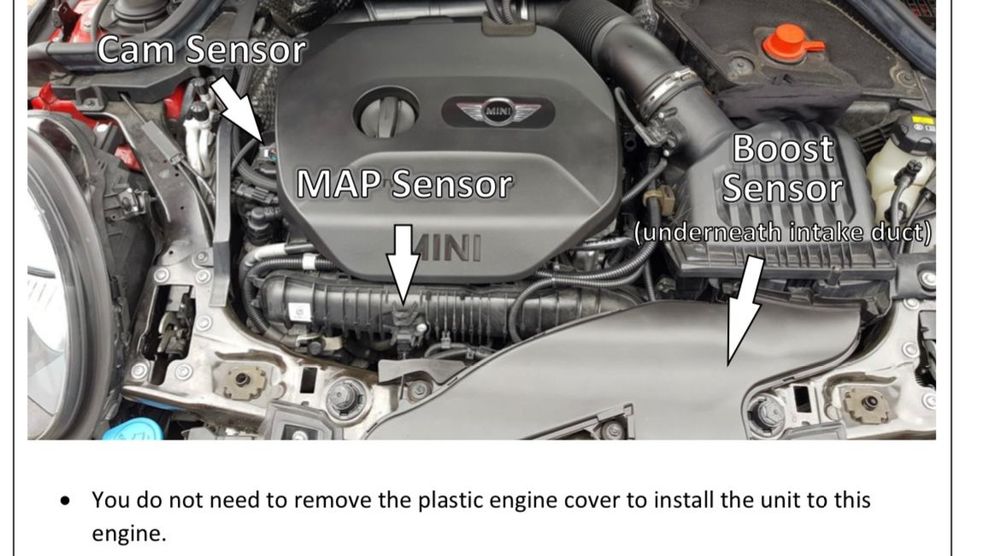 Cam Sensor

MINI

MAP Sensor

Boost Sensor (underneath intake duct)

MINI

• You do not need to remove the plastic engine cover to install the unit to this engine.