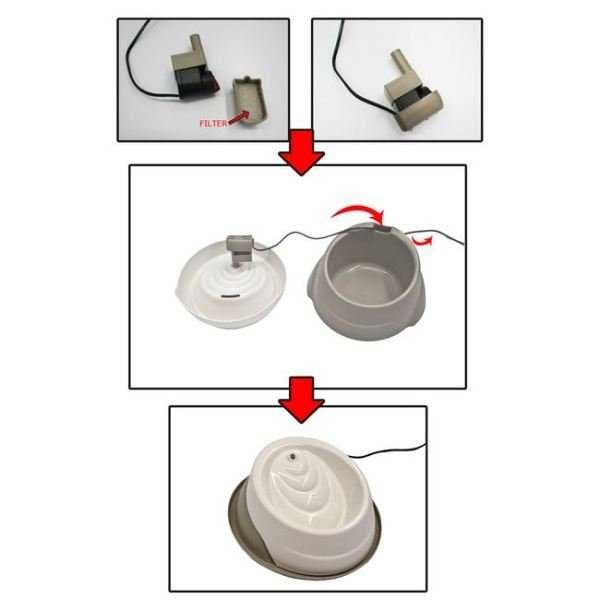 FILTER