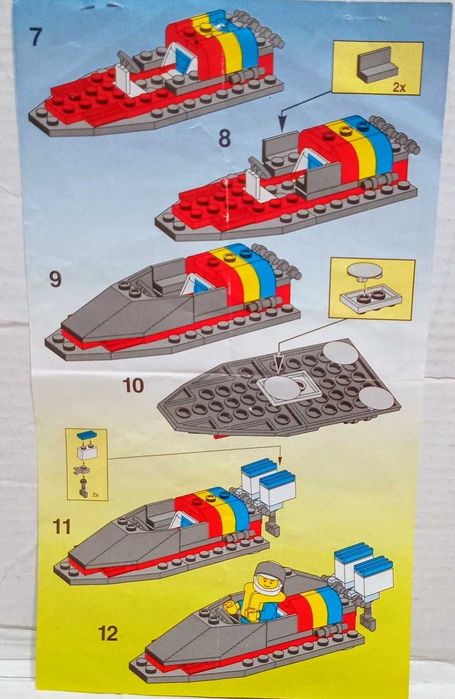 7

2x

8

9

10

2x

11

12