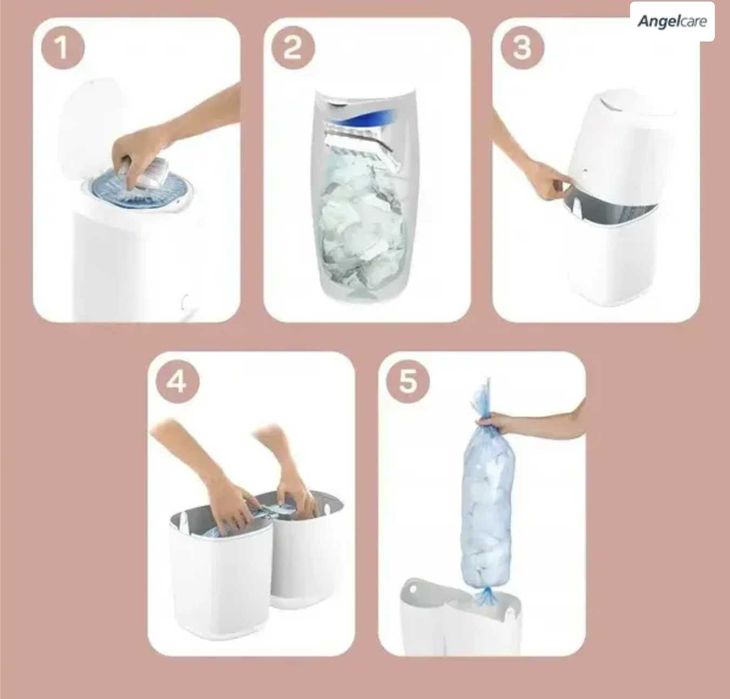 Angelcare

1

2

3

4

5