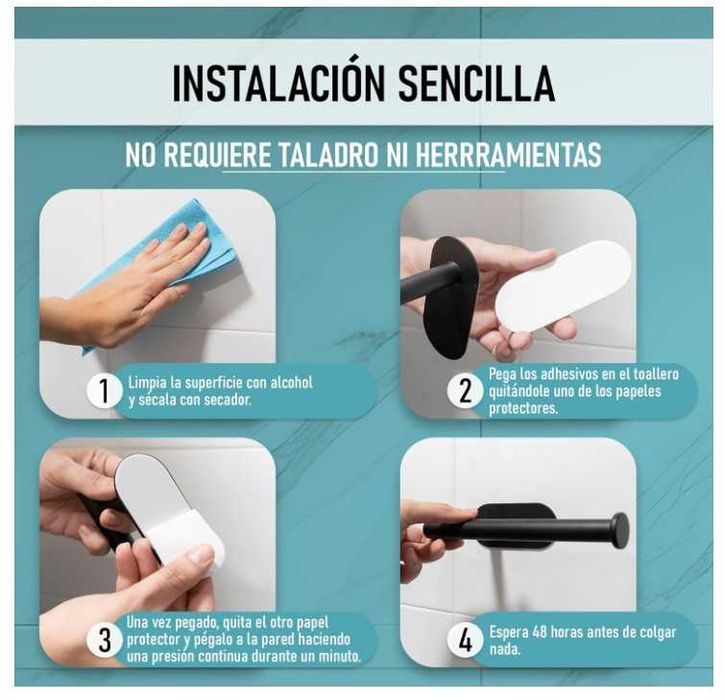 INSTALACIÓN SENCILLA

NO REQUIERE TALADRO NI HERRRAMIENTAS

1 Limpia la superficie con alcohol y sécala con secador.

2 Pega los adhesivos en el toallero quitándole uno de los papeles protectores.

3 Una vez pegado, quita el otro papel protector y pégalo a la pared haciendo una presión continua durante un minuto.

4 Espera 48 horas antes de colgar nada.