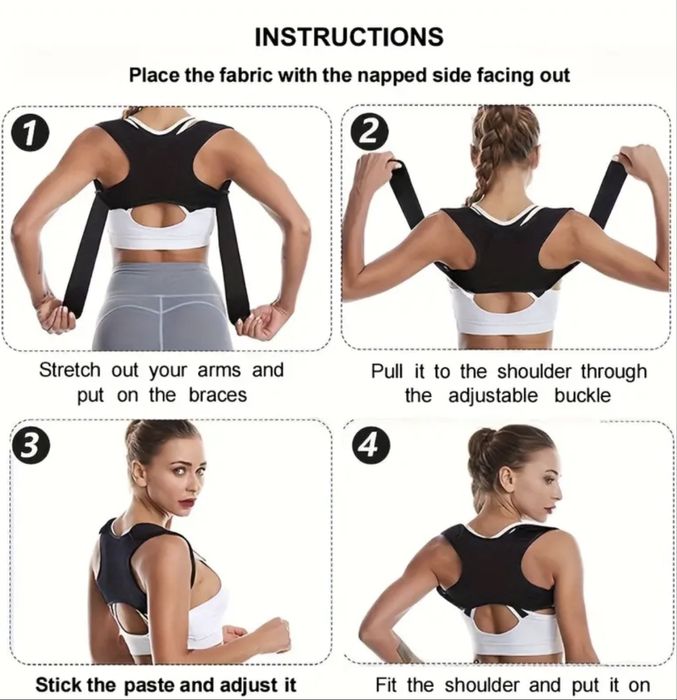 INSTRUCTIONS

Place the fabric with the napped side facing out

1

Stretch out your arms and put on the braces

2

Pull it to the shoulder through the adjustable buckle

3

Stick the paste and adjust it

4

Fit the shoulder and put it on