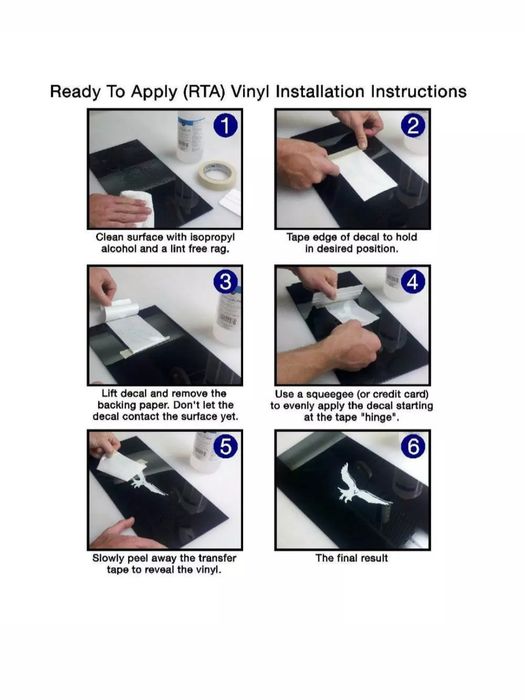 Ready To Apply (RTA) Vinyl Installation Instructions

1

Clean surface with isopropyl alcohol and a lint free rag.

2

Tape edge of decal to hold in desired position.

3

Lift decal and remove the backing paper. Don't let the decal contact the surface yet.

4

Use a squeegee (or credit card) to evenly apply the decal starting at the tape "hinge".

5

Slowly peel away the transfer tape to reveal the vinyl.

6

The final result