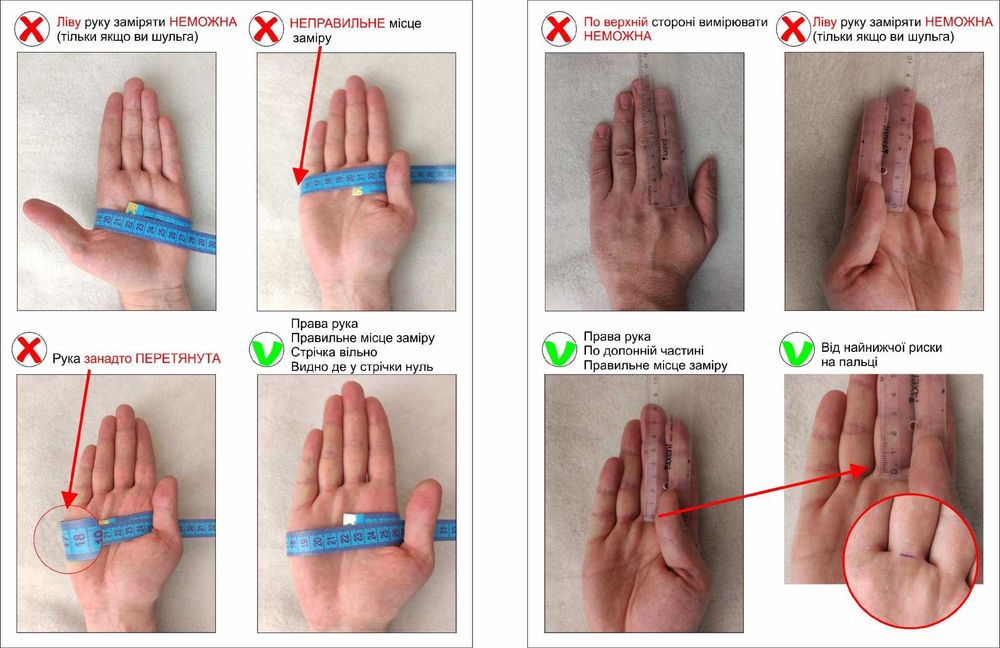 Ліву руку заміряти НЕМОЖНА (тільки якщо ви шульга)

НЕПРАВИЛЬНЕ місце заміру

Рука занадто ПЕРЕТЯНУТА

Права рука
Правильне місце заміру
Стрічка вільно
Видно де у стрічки нуль

По верхній стороні вимірювати НЕМОЖНА

Ліву руку заміряти НЕМОЖНА (тільки якщо ви шульга)

Права рука
По долонній частині
Правильне місце заміру

Від найнижчої риски на пальці