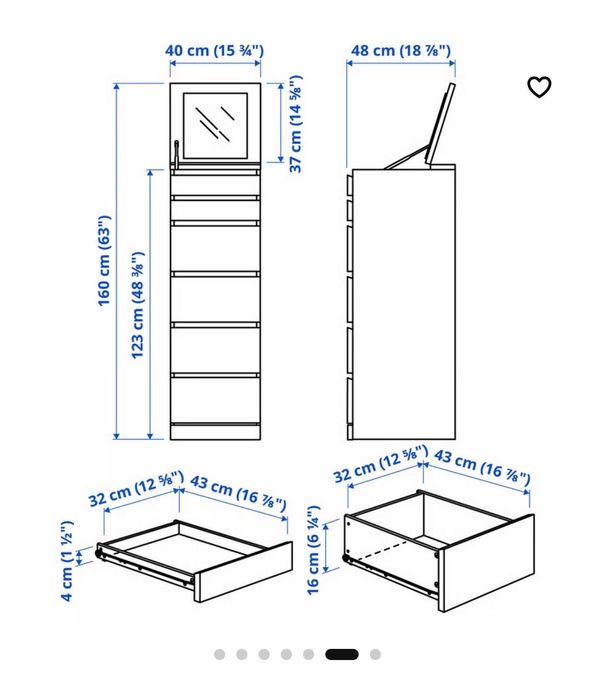 40 cm (15 ¾")

48 cm (18 ⅞")

37 cm (14 ⅝")

160 cm (63")

123 cm (48 ⅜")

32 cm (12 ⅝")

43 cm (16 ⅞")

4 cm (1 ½")

32 cm (12 ⅝")

43 cm (16 ⅞")

16 cm (6 ¼")