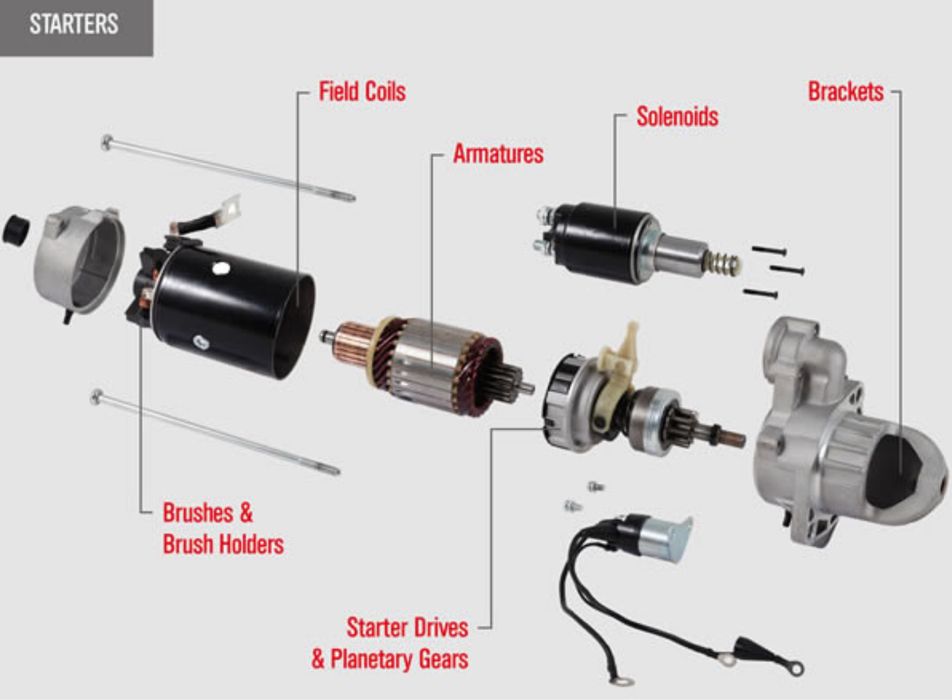 STARTERS

Field Coils

Armatures

Solenoids

Brackets

Brushes & Brush Holders

Starter Drives & Planetary Gears