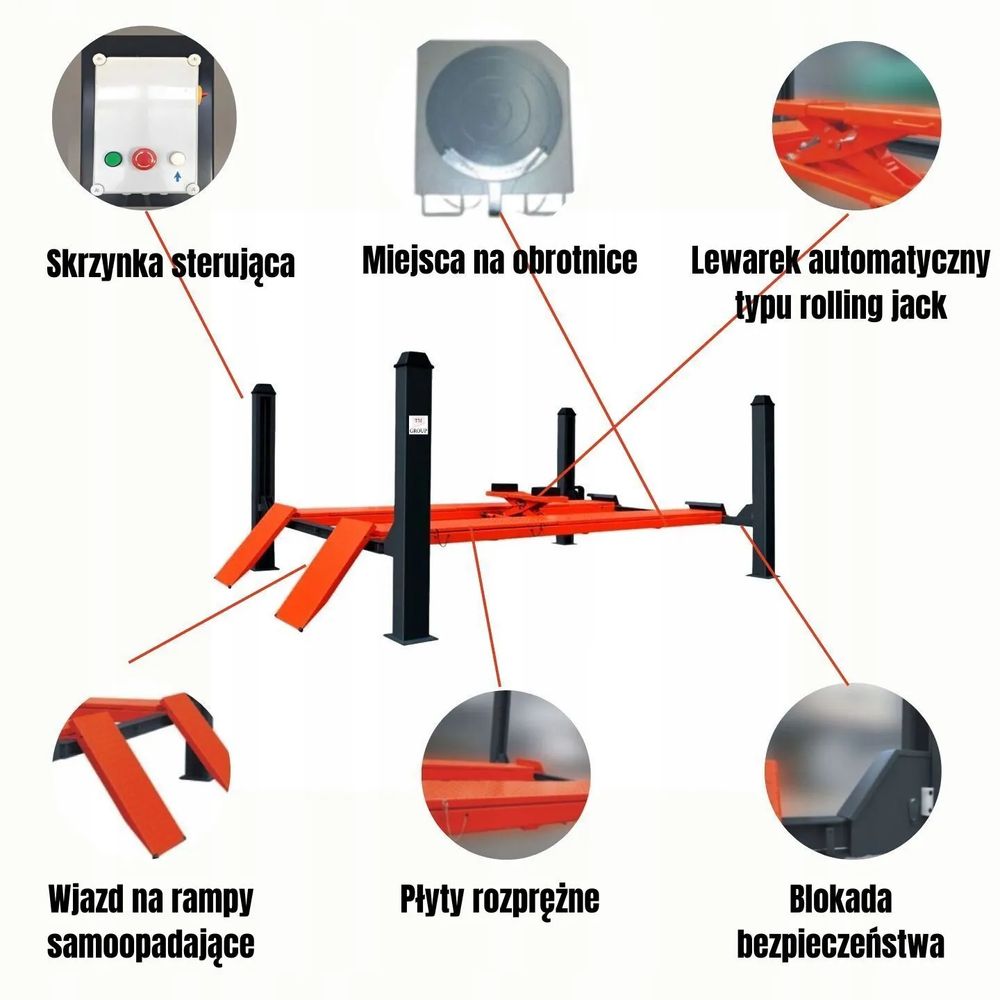 Skrzynka sterująca

Miejsca na obrotnice

Lewarek automatyczny typu rolling jack

TM GROUP

Wjazd na rampy samoopadające

Płyty rozprężne

Blokada bezpieczeństwa