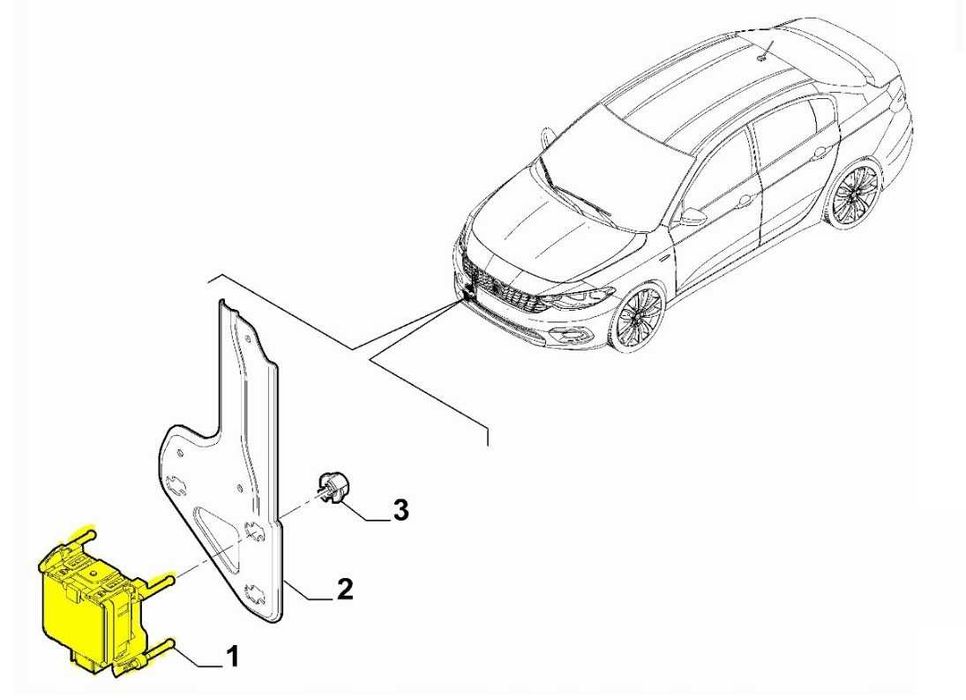 3
2
1