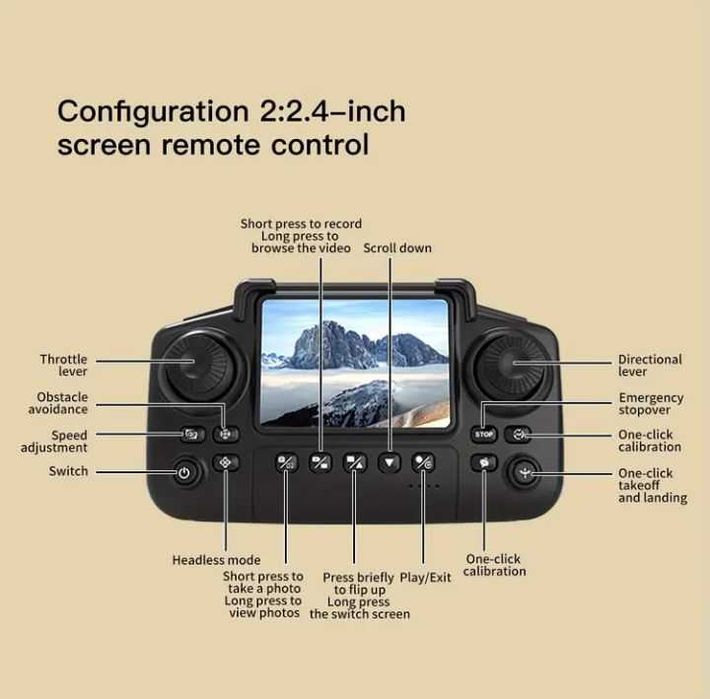 Configuration 2:2.4-inch screen remote control

Short press to record
Long press to browse the video

Scroll down

Throttle lever

Obstacle avoidance

Speed adjustment

Switch

Directional lever

Emergency stopover

STOP

One-click calibration

One-click takeoff and landing

Headless mode

Short press to take a photo
Long press to view photos

Press briefly to flip up
Long press the switch screen

Play/Exit

One-click calibration