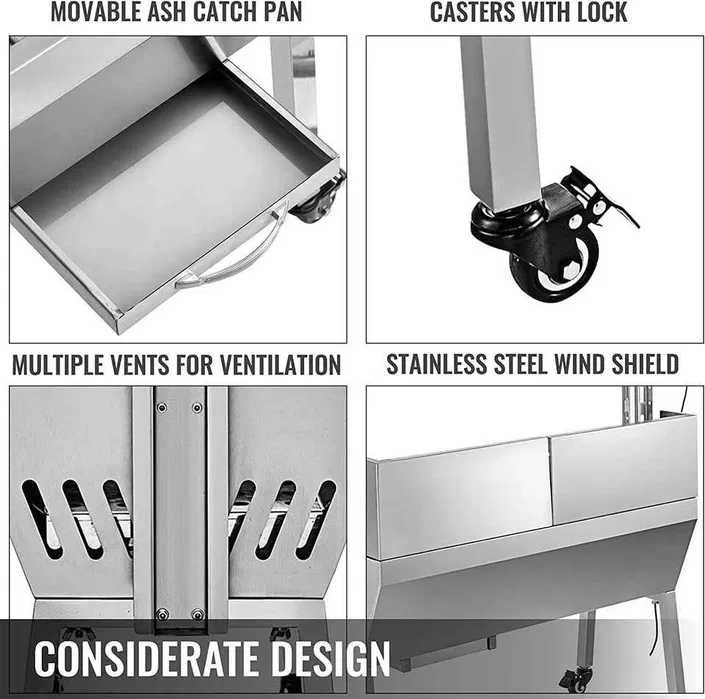 MOVABLE ASH CATCH PAN

CASTERS WITH LOCK

MULTIPLE VENTS FOR VENTILATION

STAINLESS STEEL WIND SHIELD

CONSIDERATE DESIGN