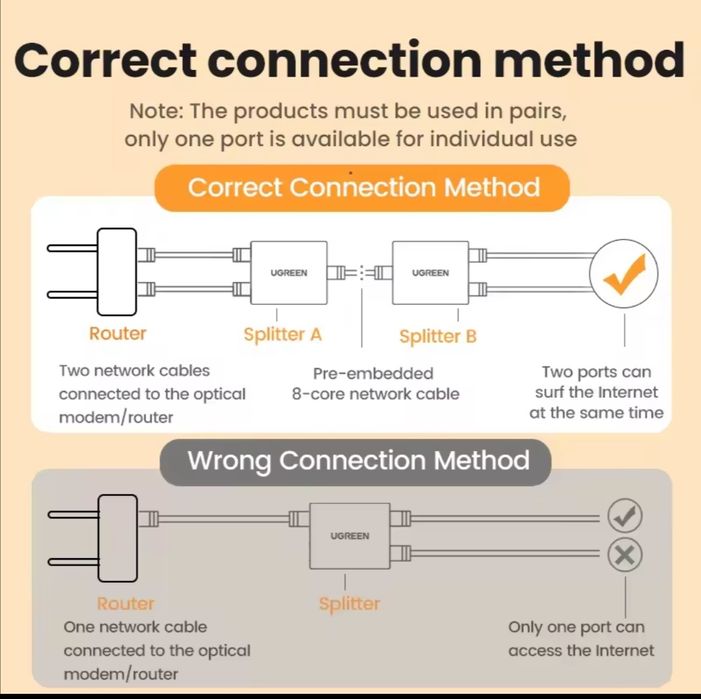 Correct connection method

Note: The products must be used in pairs, only one port is available for individual use

Correct Connection Method

UGREEN

UGREEN

Router

Splitter A

Splitter B

Two network cables connected to the optical modem/router

Pre-embedded 8-core network cable

Two ports can surf the Internet at the same time

Wrong Connection Method

UGREEN

Router

Splitter

One network cable connected to the optical modem/router

Only one port can access the Internet