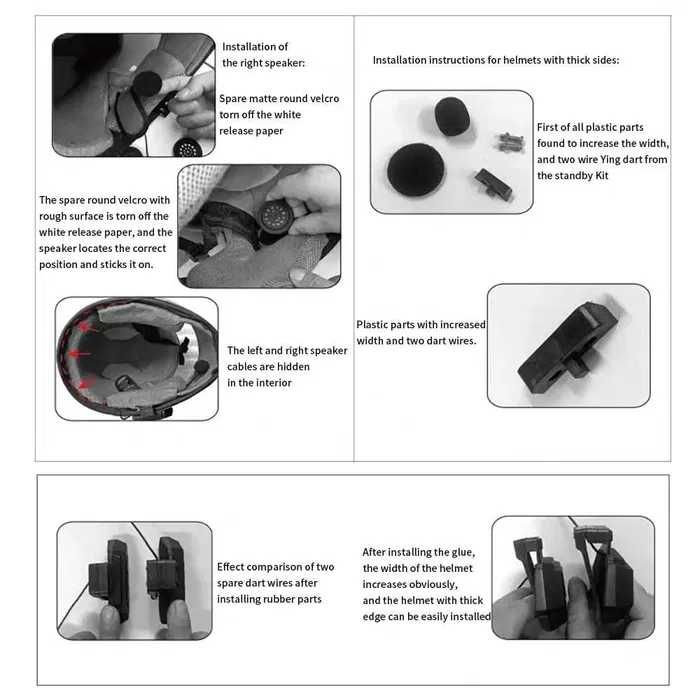 Installation of the right speaker:

Spare matte round velcro torn off the white release paper

The spare round velcro with rough surface is torn off the white release paper, and the speaker locates the correct position and sticks it on.

The left and right speaker cables are hidden in the interior

Installation instructions for helmets with thick sides:

First of all plastic parts found to increase the width, and two wire Ying dart from the standby Kit

Plastic parts with increased width and two dart wires.

Effect comparison of two spare dart wires after installing rubber parts

After installing the glue, the width of the helmet increases obviously, and the helmet with thick edge can be easily installed