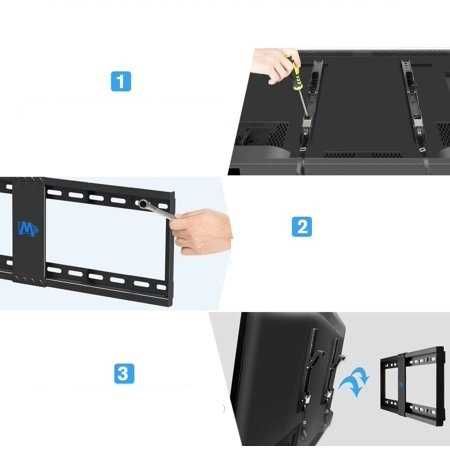 1

2

3