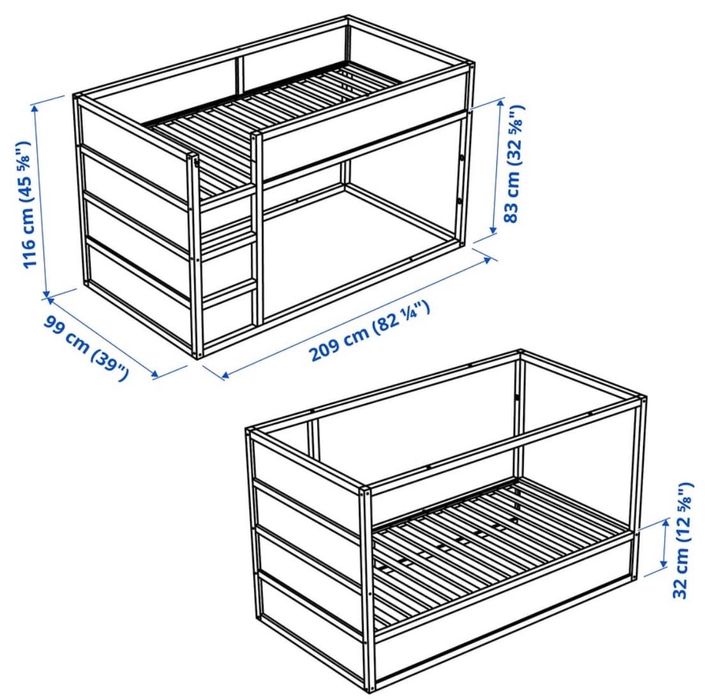 116 cm (45 ⅝")

83 cm (32 ⅝")

99 cm (39")

209 cm (82 ¼")

32 cm (12 ⅝")