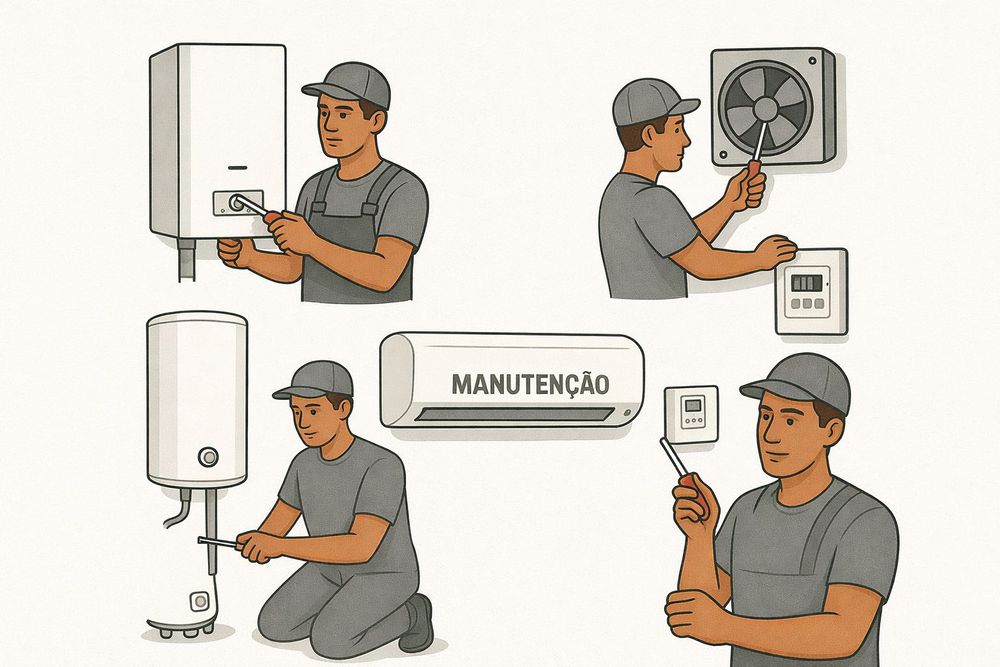 MANUTENÇÃO