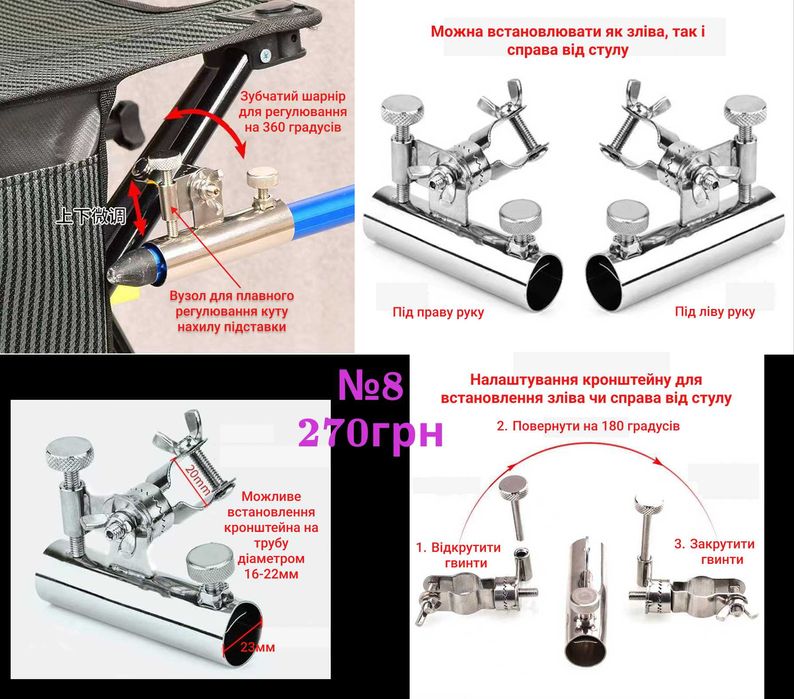 Зубчатий шарнір для регулювання на 360 градусів

上下微调

Вузол для плавного регулювання куту нахилу підставки

Можна встановлювати як зліва, так і справа від стулу

Під праву руку

Під ліву руку

№8
270грн

20mm

Можливе встановлення кронштейна на трубу діаметром 16-22мм

23мм

Налаштування кронштейну для встановлення зліва чи справа від стулу

2. Повернути на 180 градусів

1. Відкрутити гвинти

3. Закрутити гвинти