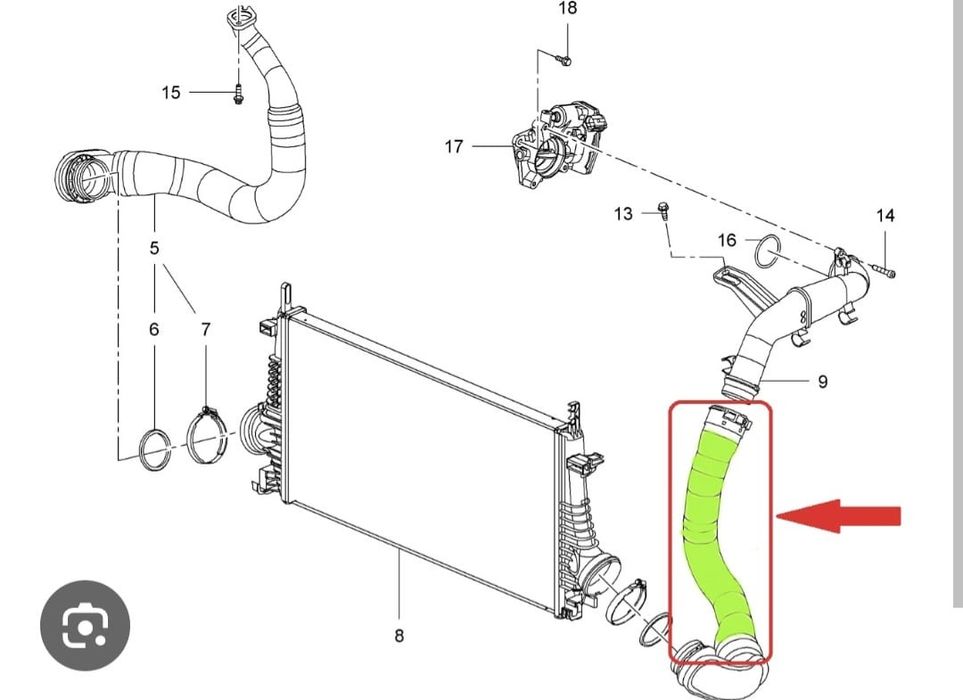 18
15
17
13
14
16
5
6
7
9
8