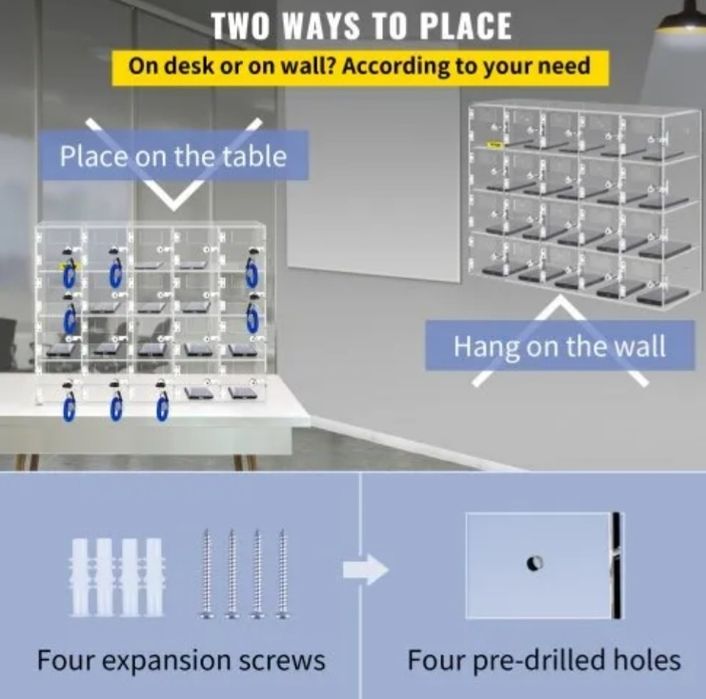 TWO WAYS TO PLACE

On desk or on wall? According to your need

Place on the table

Hang on the wall

Four expansion screws

Four pre-drilled holes