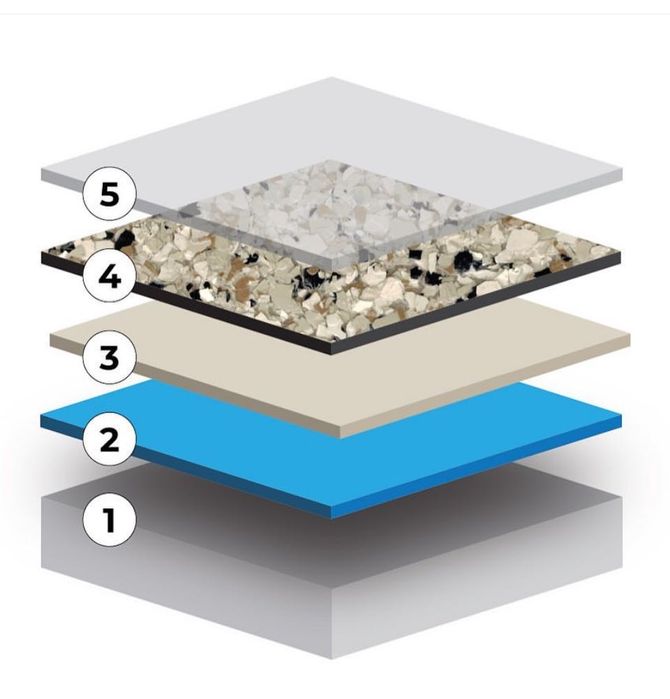 5
4
3
2
1