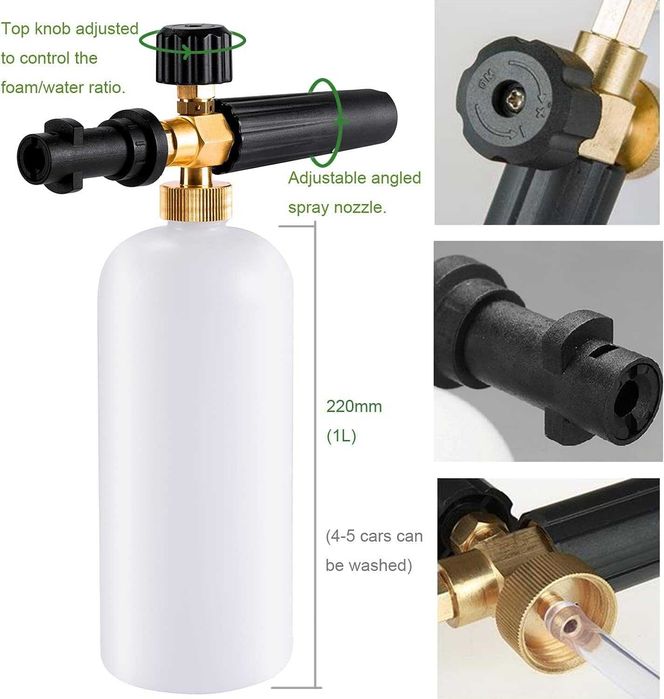 Top knob adjusted to control the foam/water ratio.

Adjustable angled spray nozzle.

220mm (1L)

(4-5 cars can be washed)