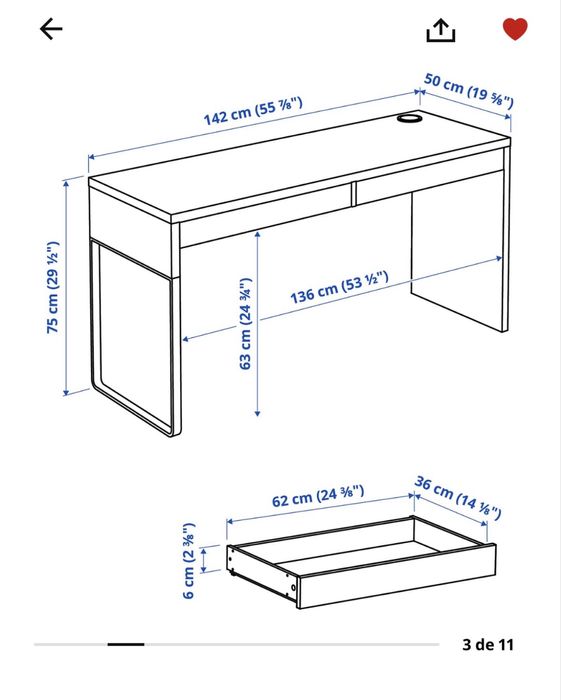 142 cm (55 ⅞")
50 cm (19 ⅝")
75 cm (29 ½")
63 cm (24 ¾")
136 cm (53 ½")

62 cm (24 ⅜")
36 cm (14 ⅛")
6 cm (2 ⅜")

3 de 11