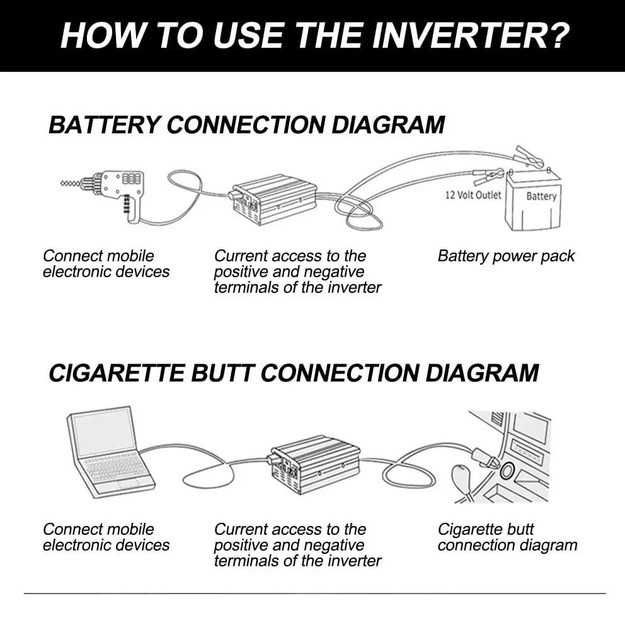 HOW TO USE THE INVERTER?

BATTERY CONNECTION DIAGRAM

12 Volt Outlet

Battery

Connect mobile electronic devices

Current access to the positive and negative terminals of the inverter

Battery power pack

CIGARETTE BUTT CONNECTION DIAGRAM

Connect mobile electronic devices

Current access to the positive and negative terminals of the inverter

Cigarette butt connection diagram