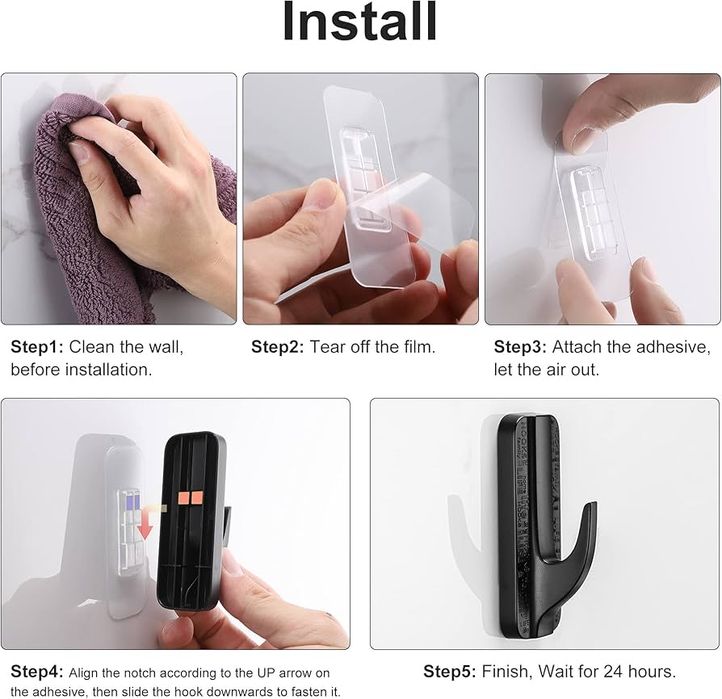 Install

Step1: Clean the wall, before installation.

Step2: Tear off the film.

Step3: Attach the adhesive, let the air out.

Step4: Align the notch according to the UP arrow on the adhesive, then slide the hook downwards to fasten it.

Step5: Finish, Wait for 24 hours.