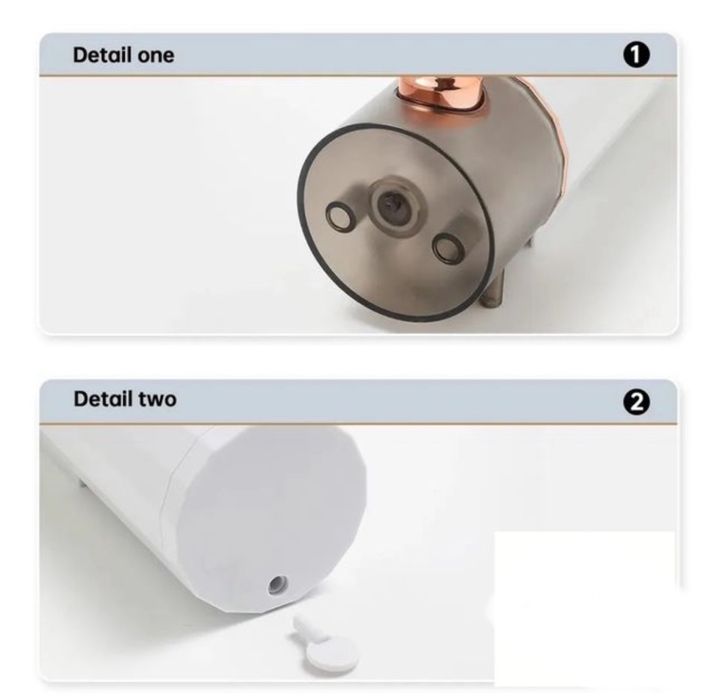 Detail one
1

Detail two
2