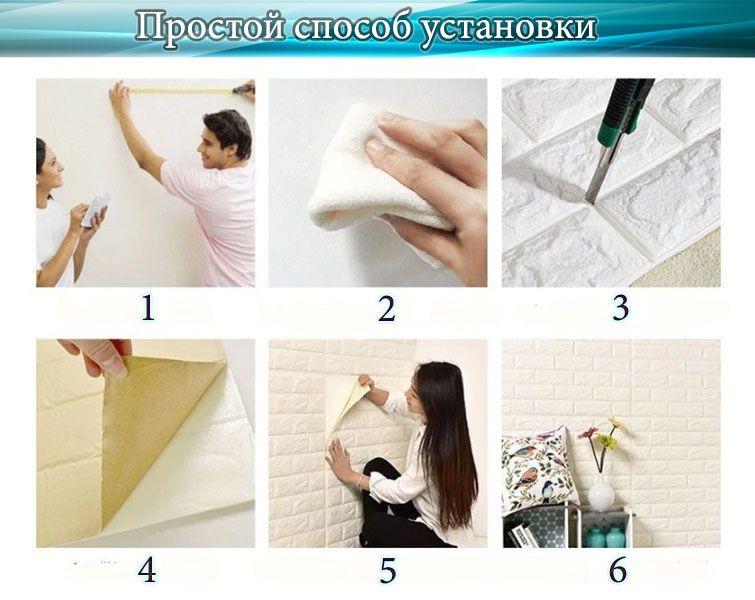 Простой способ установки

1

2

3

4

5

6