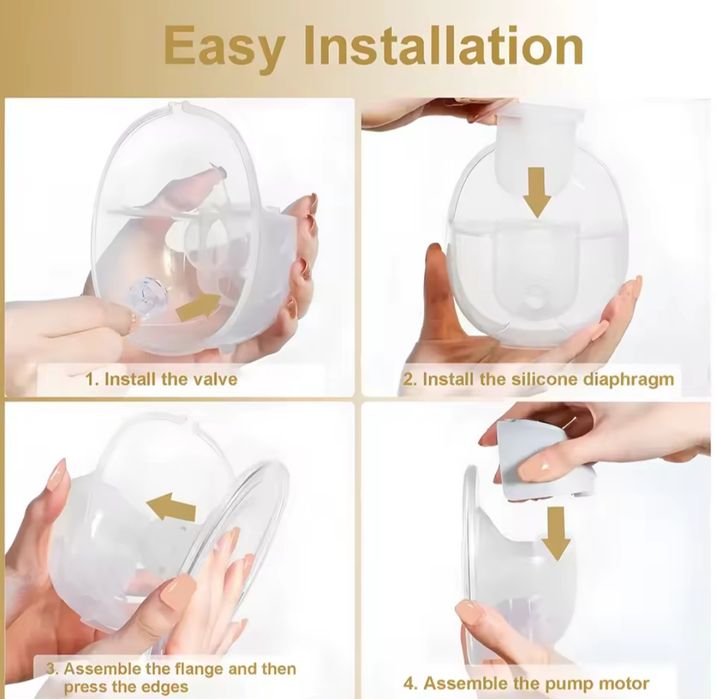 Easy Installation

1. Install the valve

2. Install the silicone diaphragm

3. Assemble the flange and then press the edges

4. Assemble the pump motor