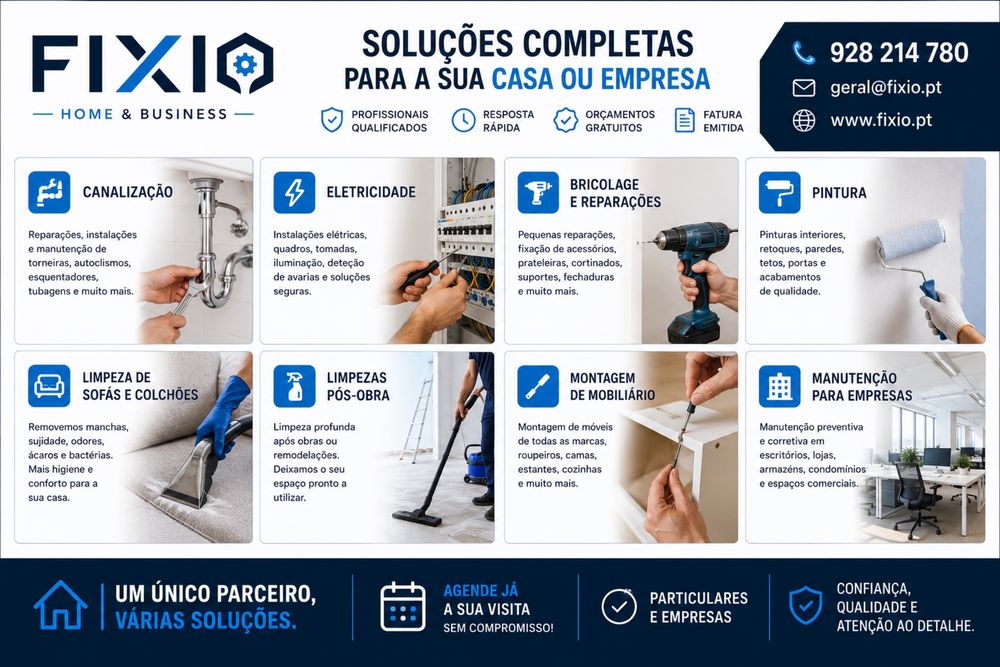 FIXIO
HOME & BUSINESS

SOLUÇÕES COMPLETAS
PARA A SUA CASA OU EMPRESA

PROFISSIONAIS QUALIFICADOS
RESPOSTA RÁPIDA
ORÇAMENTOS GRATUITOS
FATURA EMITIDA

928 214 780
geral@fixio.pt
www.fixio.pt

CANALIZAÇÃO
Reparações, instalações e manutenção de torneiras, autoclismos, esquentadores, tubagens e muito mais.

ELETRICIDADE
Instalações elétricas, quadros, tomadas, iluminação, deteção de avarias e soluções seguras.

BRICOLAGE E REPARAÇÕES
Pequenas reparações, fixação de acessórios, prateleiras, cortinados, suportes, fechaduras e muito mais.

PINTURA
Pinturas interiores, retoques, paredes, tetos, portas e acabamentos de qualidade.

LIMPEZA DE SOFÁS E COLCHÕES
Removemos manchas, sujidade, odores, ácaros e bactérias. Mais higiene e conforto para a sua casa.

LIMPEZAS PÓS-OBRA
Limpeza profunda após obras ou remodelações. Deixamos o seu espaço pronto a utilizar.

MONTAGEM DE MOBILIÁRIO
Montagem de móveis de todas as marcas, roupeiros, camas, estantes, cozinhas e muito mais.

MANUTENÇÃO PARA EMPRESAS
Manutenção preventiva e corretiva em escritórios, lojas, armazéns, condomínios e espaços comerciais.

UM ÚNICO PARCEIRO, VÁRIAS SOLUÇÕES.

AGENDE JÁ A SUA VISITA
SEM COMPROMISSO!

PARTICULARES E EMPRESAS

CONFIANÇA, QUALIDADE E ATENÇÃO AO DETALHE.