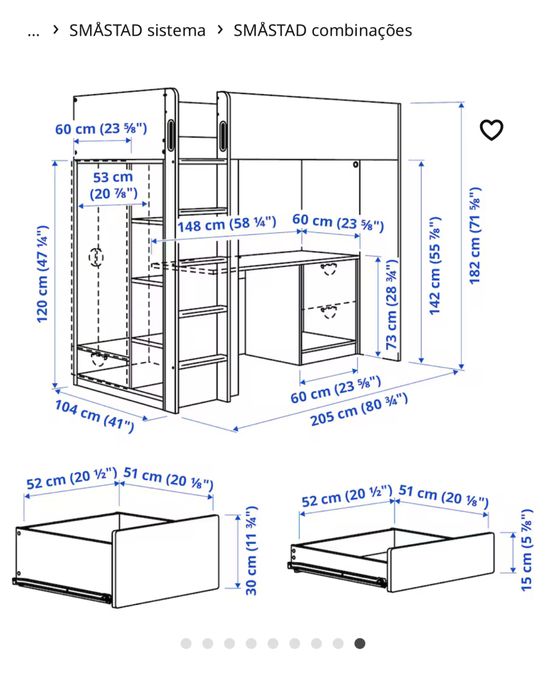 ... › SMÅSTAD sistema › SMÅSTAD combinações

60 cm (23 ⅝")
53 cm (20 ⅞")
148 cm (58 ¼")
60 cm (23 ⅝")
120 cm (47 ¼")
73 cm (28 ¾")
142 cm (55 ⅞")
182 cm (71 ⅝")
60 cm (23 ⅝")
104 cm (41")
205 cm (80 ¾")

52 cm (20 ½")
51 cm (20 ⅛")
30 cm (11 ¾")

52 cm (20 ½")
51 cm (20 ⅛")
15 cm (5 ⅞")