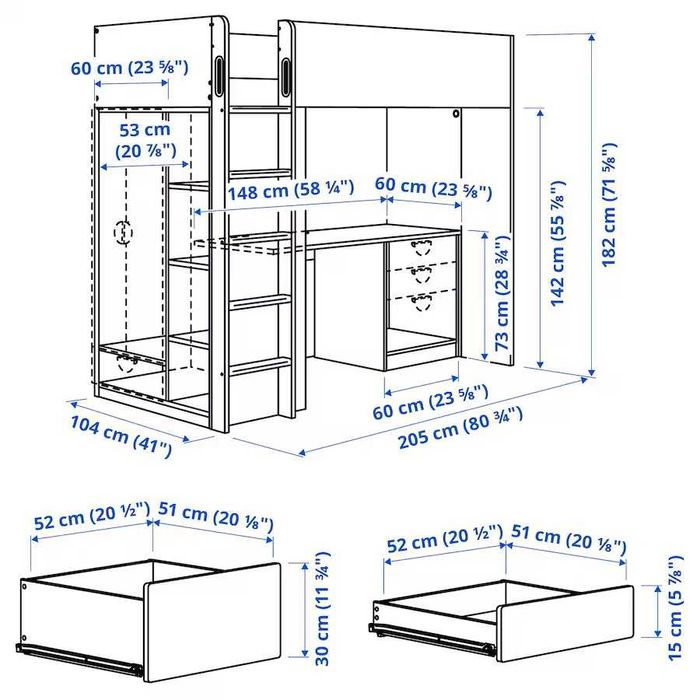 60 cm (23 ⅝")

53 cm (20 ⅞")

148 cm (58 ¼")

60 cm (23 ⅝")

73 cm (28 ¾")

142 cm (55 ⅞")

182 cm (71 ⅝")

60 cm (23 ⅝")

104 cm (41")

205 cm (80 ¾")

52 cm (20 ½")

51 cm (20 ⅛")

30 cm (11 ¾")

52 cm (20 ½")

51 cm (20 ⅛")

15 cm (5 ⅞")