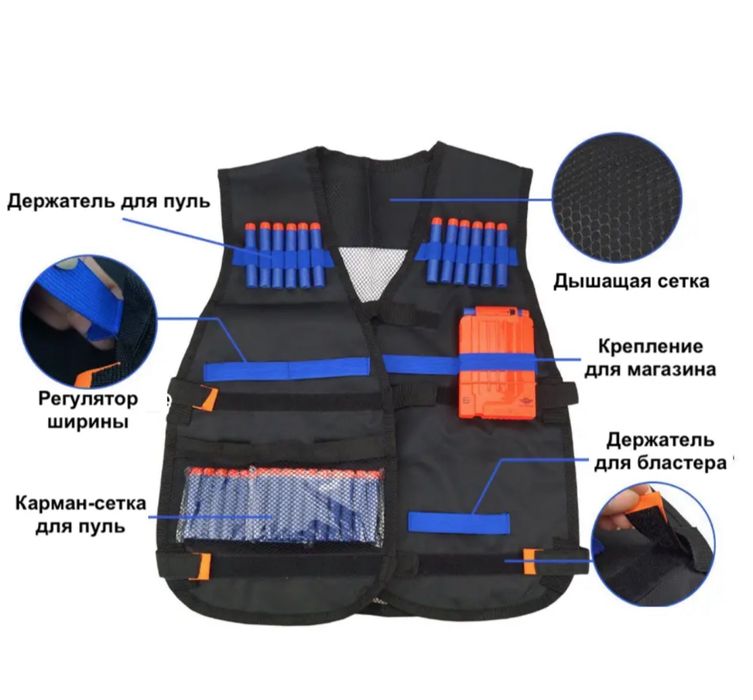 Держатель для пуль

Дышащая сетка

Регулятор ширины

Крепление для магазина

Держатель для бластера

Карман-сетка для пуль