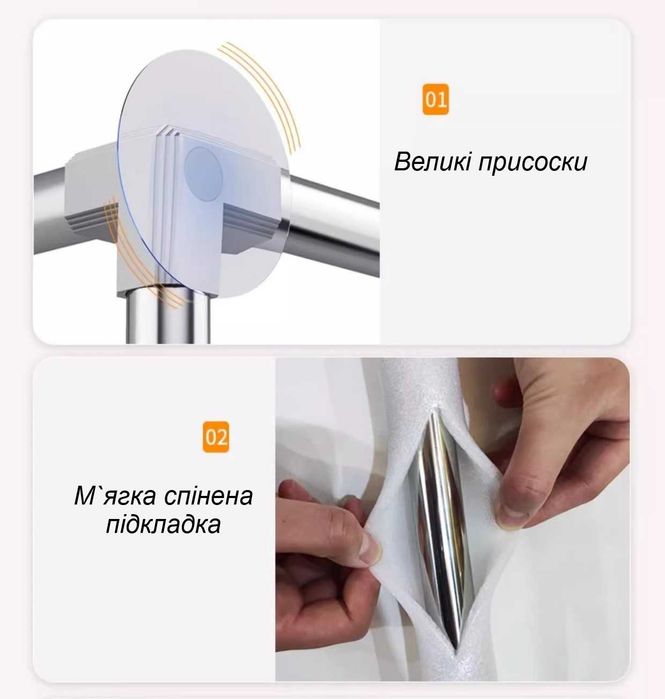 01

Великі присоски

02

М`ягка спінена підкладка