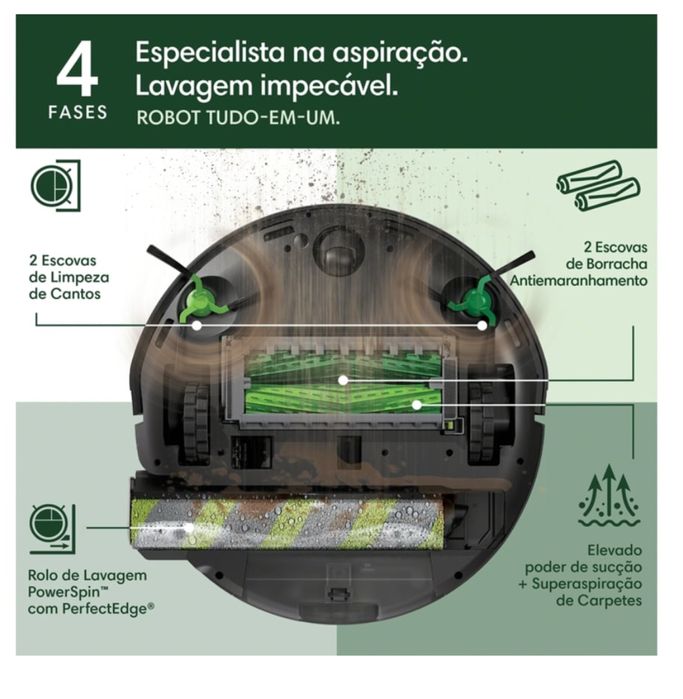 4
FASES

Especialista na aspiração.
Lavagem impecável.
ROBOT TUDO-EM-UM.

2 Escovas
de Limpeza
de Cantos

2 Escovas
de Borracha
Antiemaranhamento

Rolo de Lavagem
PowerSpin™
com PerfectEdge®

Elevado
poder de sucção
+ Superaspiração
de Carpetes