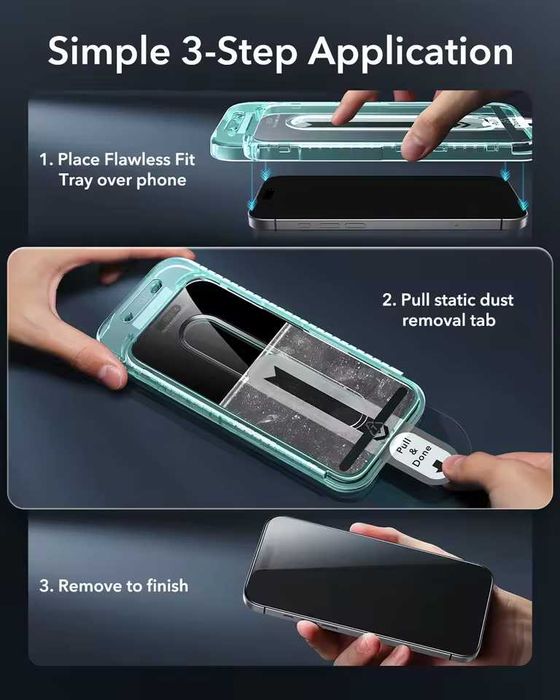 Simple 3-Step Application

1. Place Flawless Fit Tray over phone

2. Pull static dust removal tab

Pull & Done

3. Remove to finish